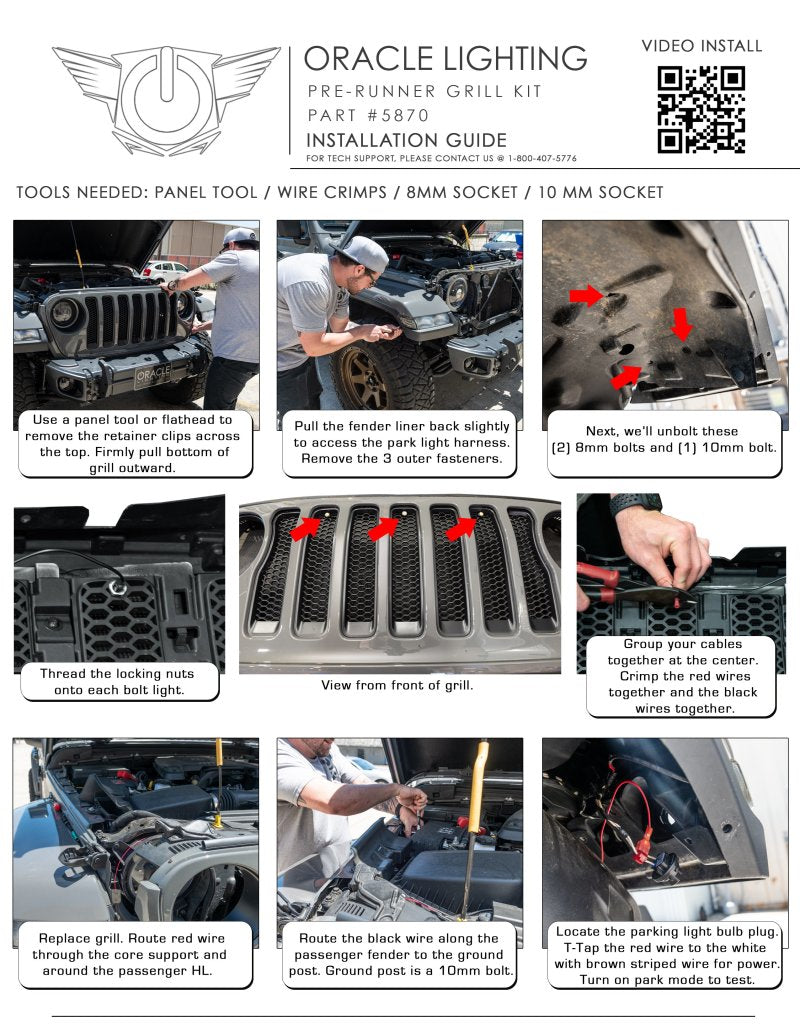 ORACLE LIGHTING
PRE-RUNNER GRILL KIT
PART #5870
INSTALLATION GUIDE
FOR TECH SUPPORT, PLEASE CONTACT US @ 1-800-407-5776

VIDEO INSTALL

TOOLS NEEDED: PANEL TOOL / WIRE CRIMPS / 8MM SOCKET / 10 MM SOCKET

ORACLE

Use a panel tool or flathead to remove the retainer clips across the top. Firmly pull bottom of grill outward.

Pull the fender liner back slightly to access the park light harness. Remove the 3 outer fasteners.

Next, we'll unbolt these (2) 8mm bolts and (1) 10mm bolt.

Thread the locking nuts onto each bolt light.

View from front of grill.

Group your cables together at the center. Crimp the red wires together and the black wires together.

Replace grill. Route red wire through the core support and around the passenger HL.

Route the black wire along the passenger fender to the ground post. Ground post is a 10mm bolt.

Locate the parking light bulb plug. T-Tap the red wire to the white with brown striped wire for power. Turn on park mode to test.