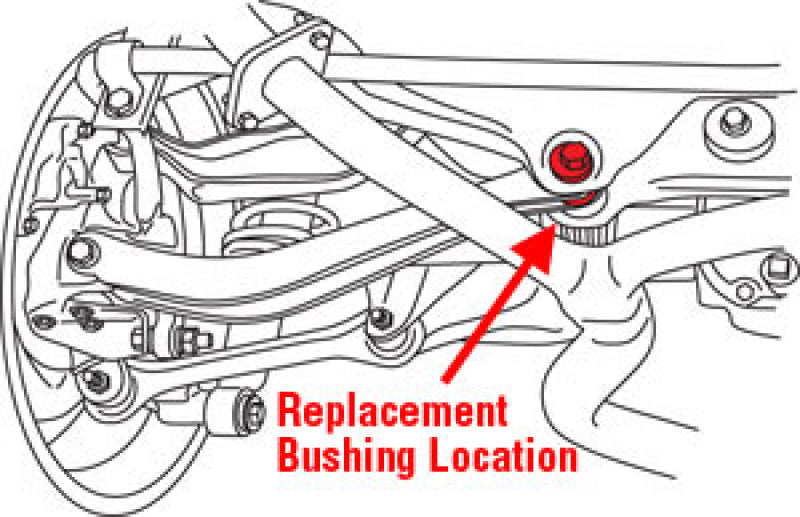 Replacement Bushing Location